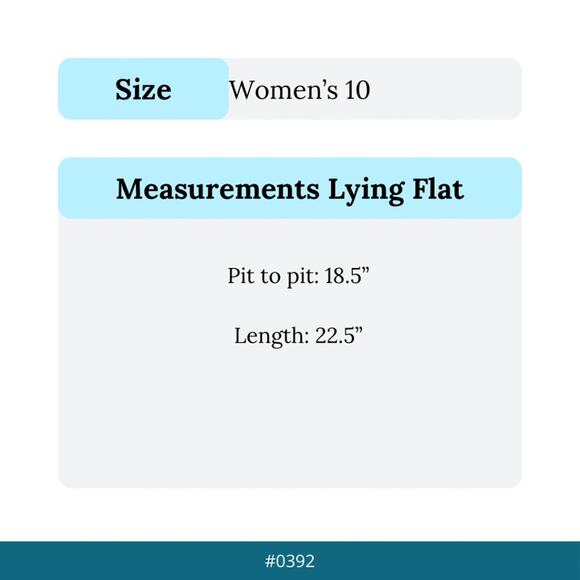 Size Women's 10

Measurements Lying Flat

Pit to pit: 18.5"

Length: 22.5"

#0392